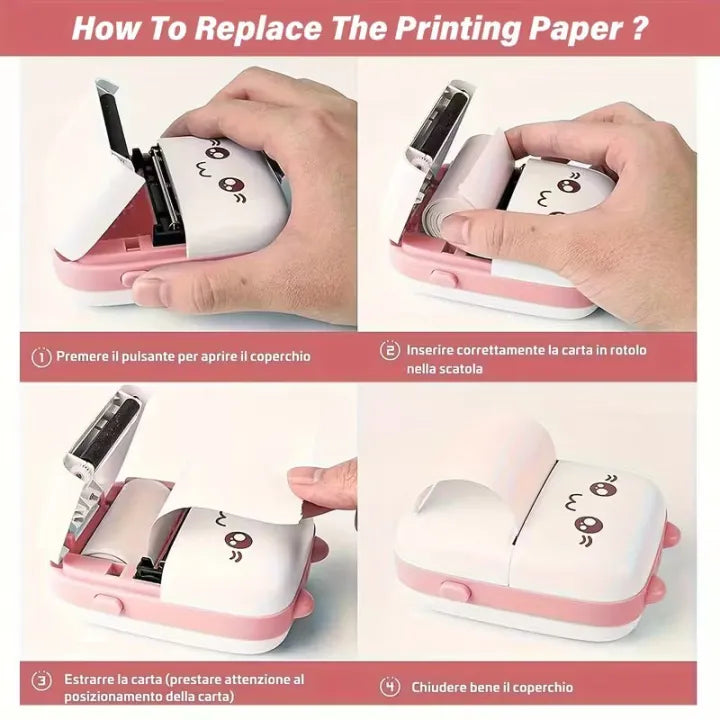 How To Replace The Printing Paper ?

① Premere il pulsante per aprire il coperchio

② Inserire correttamente la carta in rotolo nella scatola

③ Estrarre la carta (prestare attenzione al posizionamento della carta)

④ Chiudere bene il coperchio