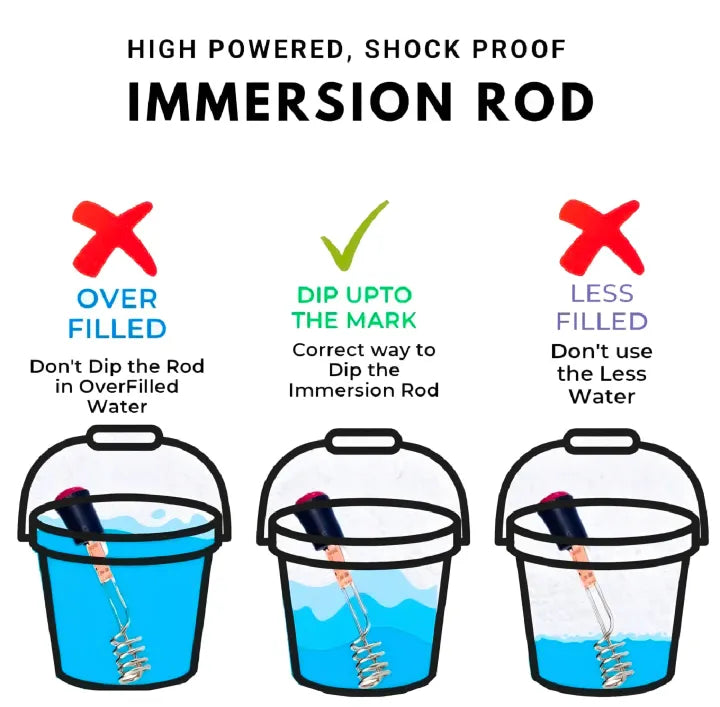 HIGH POWERED, SHOCK PROOF

IMMERSION ROD

OVER FILLED

Don't Dip the Rod in OverFilled Water

DIP UPTO THE MARK

Correct way to Dip the Immersion Rod

LESS FILLED

Don't use the Less Water